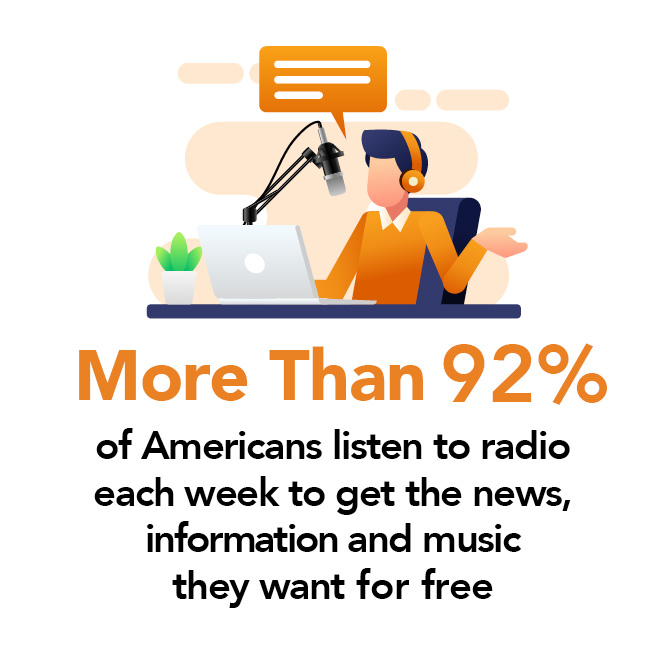 More Than 92%

of Americans listen to radio each week to get the news, information and music they want for free