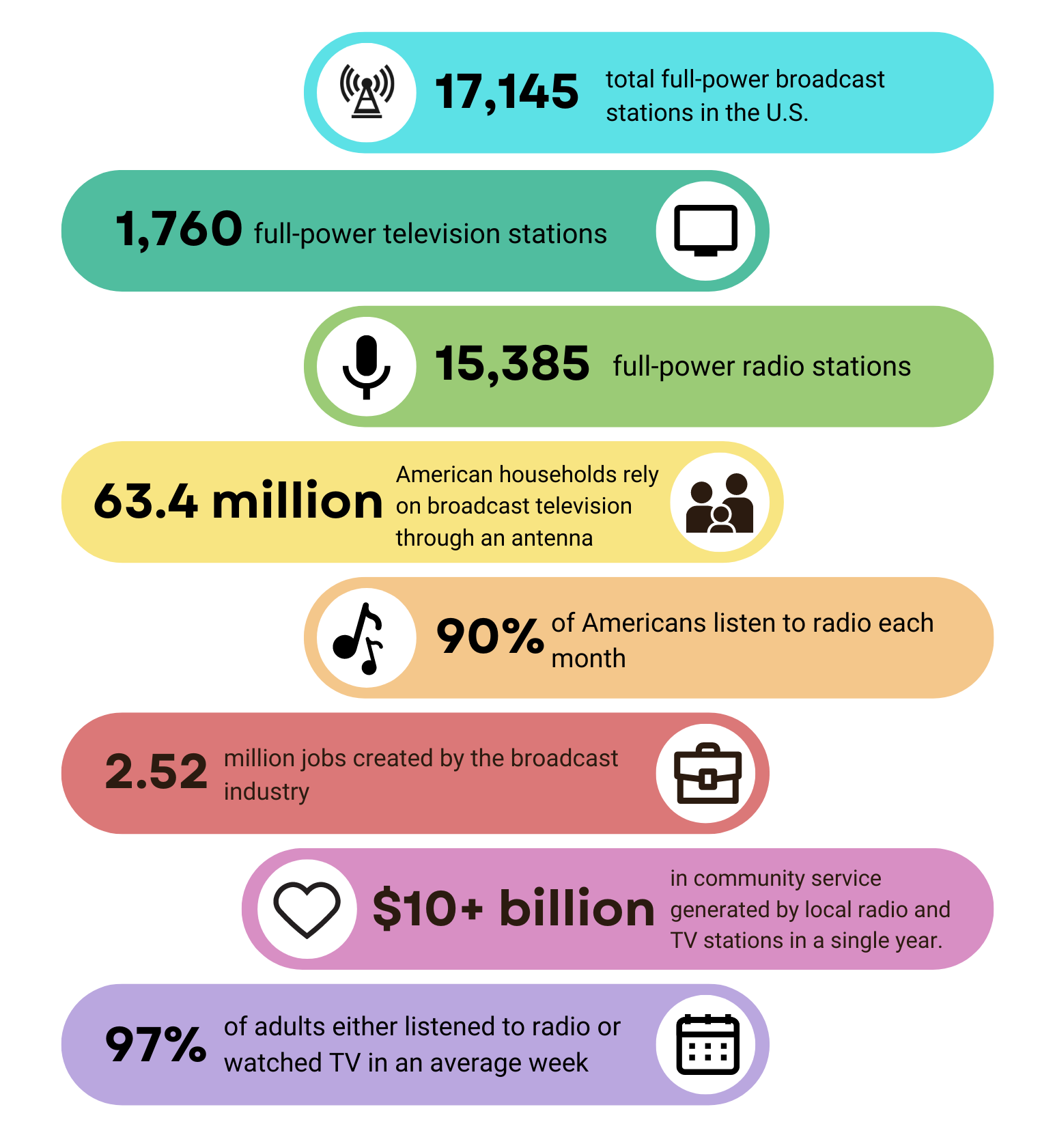 17,145 total full-power broadcast stations in the U.S.

1,760 full-power television stations

15,385 full-power radio stations

63.4 million American households rely on broadcast television through an antenna

90% of Americans listen to radio each month

2.52 million jobs created by the broadcast industry

$10+ billion in community service generated by local radio and TV stations in a single year.

97% of adults either listened to radio or watched TV in an average week