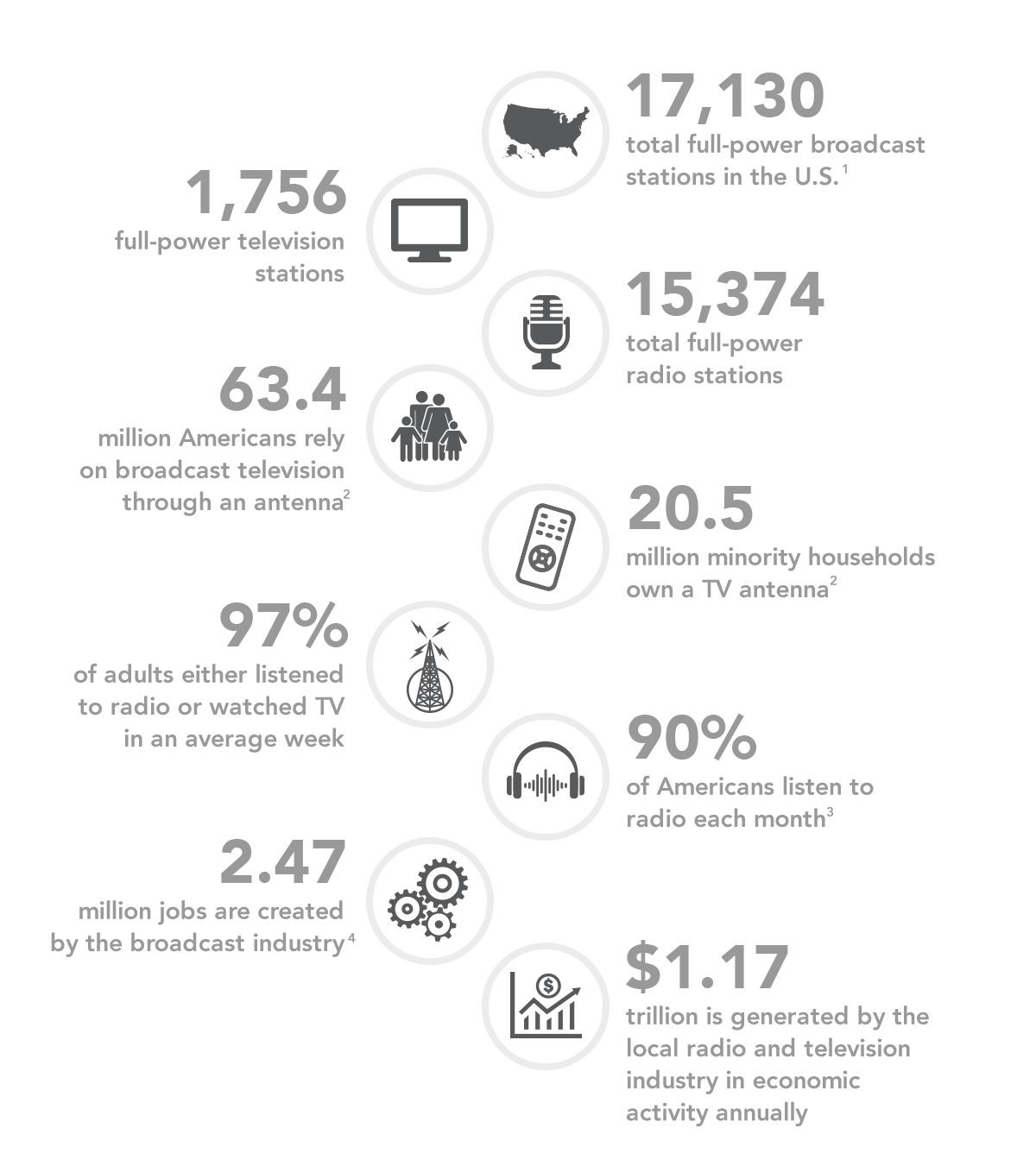 17,130
total full-power broadcast stations in the U.S.$^1$

1,756
full-power television stations

15,374
total full-power radio stations

63.4
million Americans rely on broadcast television through an antenna$^2$

20.5
million minority households own a TV antenna$^2$

97%
of adults either listened to radio or watched TV in an average week

90%
of Americans listen to radio each month$^3$

2.47
million jobs are created by the broadcast industry$^4$

$1.17
trillion is generated by the local radio and television industry in economic activity annually